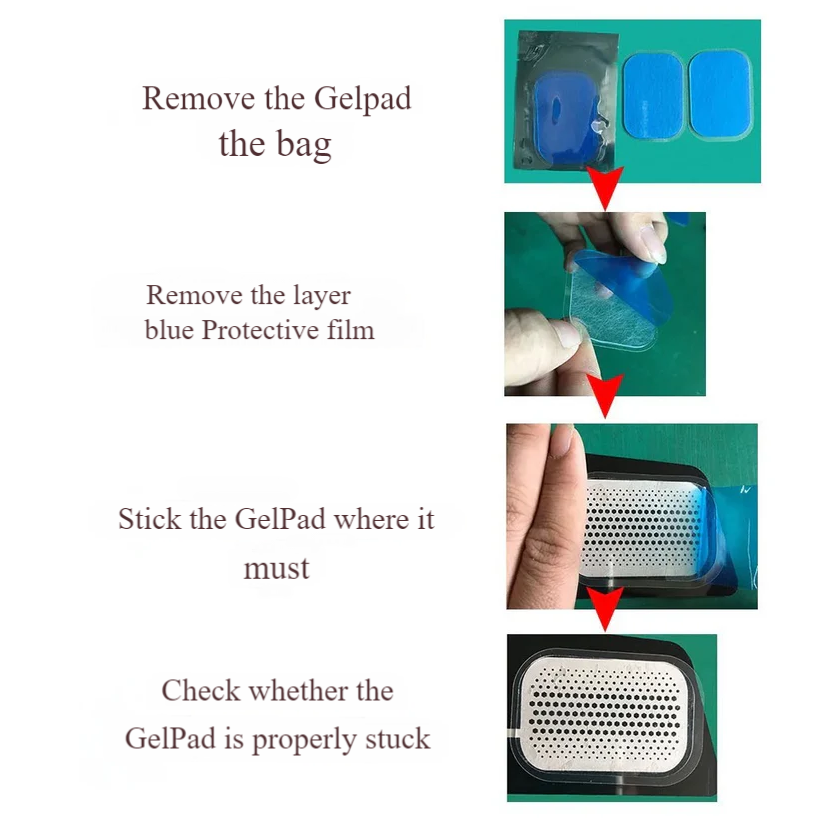 Remove the Gelpad
the bag

Remove the layer
blue Protective film

Stick the GelPad where it
must

Check whether the
GelPad is properly stuck